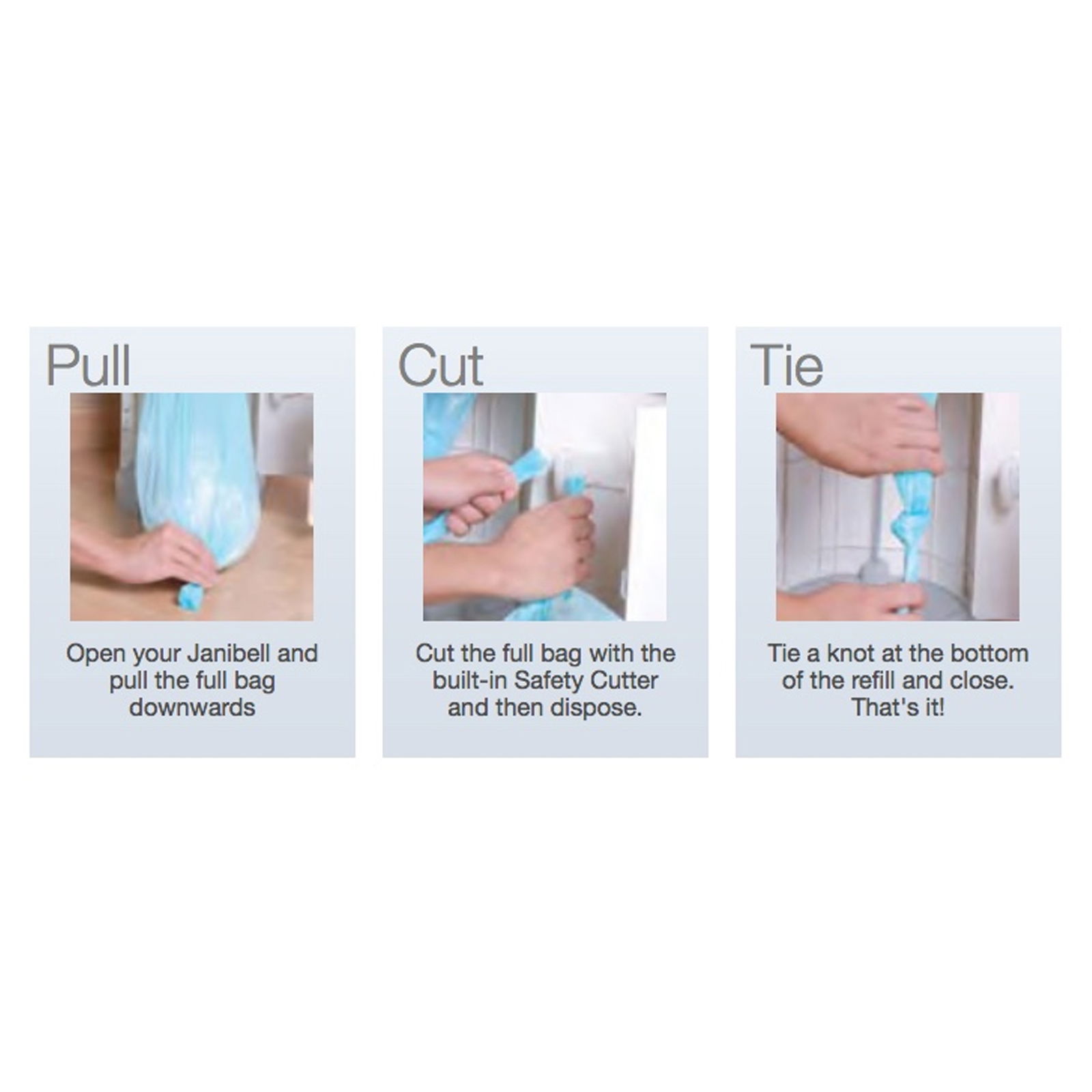 Pull

Open your Janibell and pull the full bag downwards

Cut

Cut the full bag with the built-in Safety Cutter and then dispose.

Tie

Tie a knot at the bottom of the refill and close. That's it!