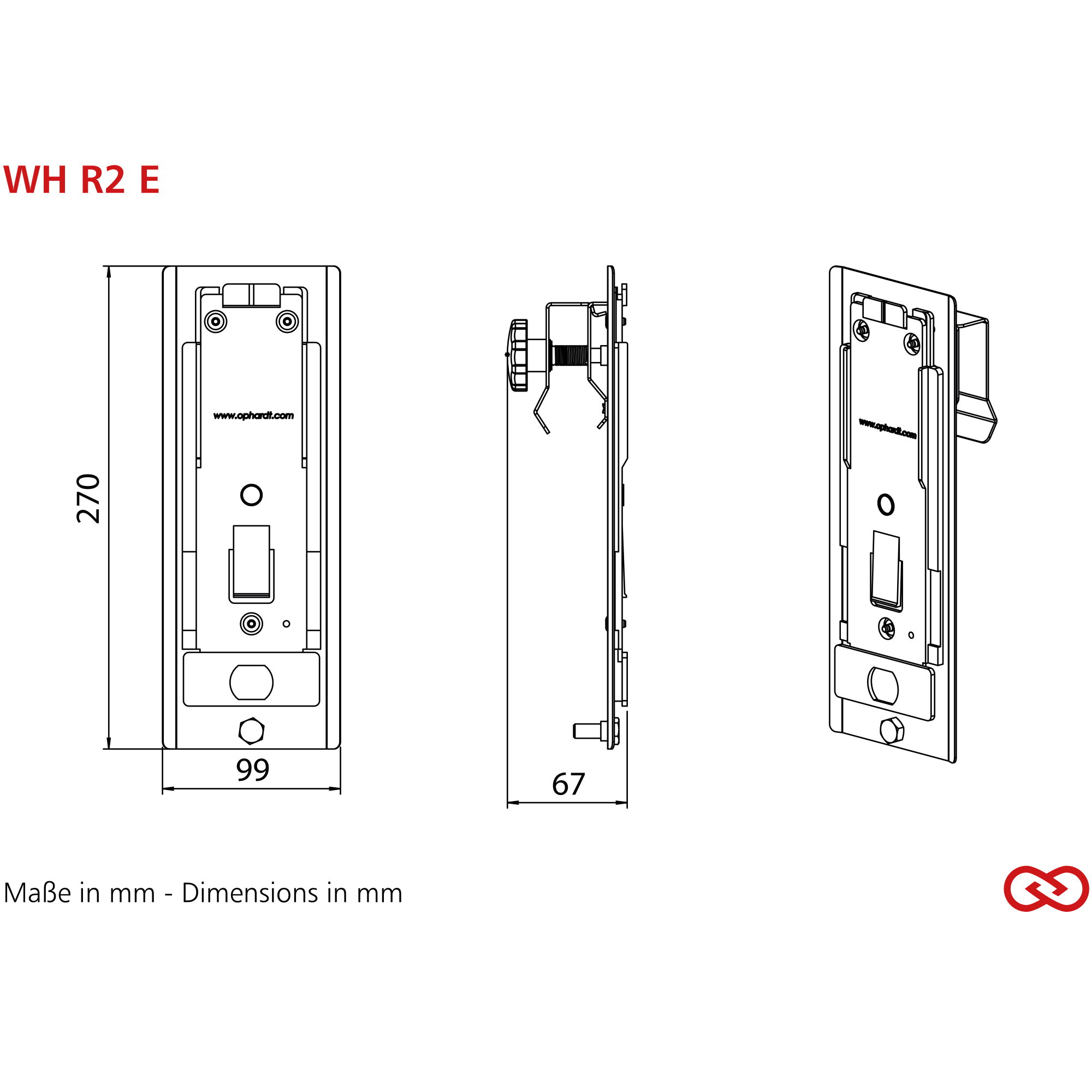 WH R2 E

270

www.ophardt.com

99

67

www.ophardt.com

Maße in mm - Dimensions in mm