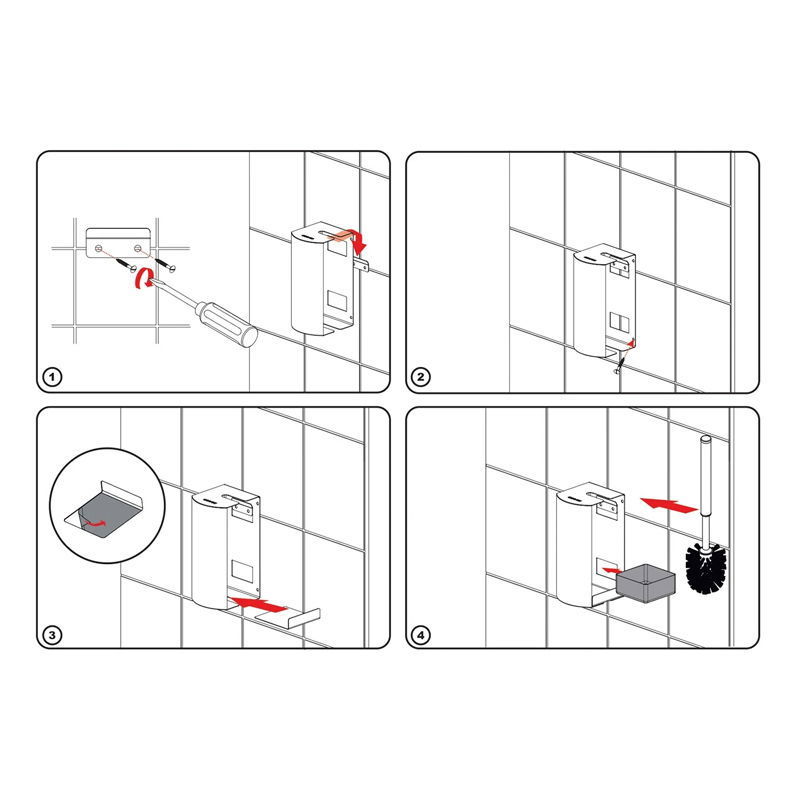 1

2

3

4