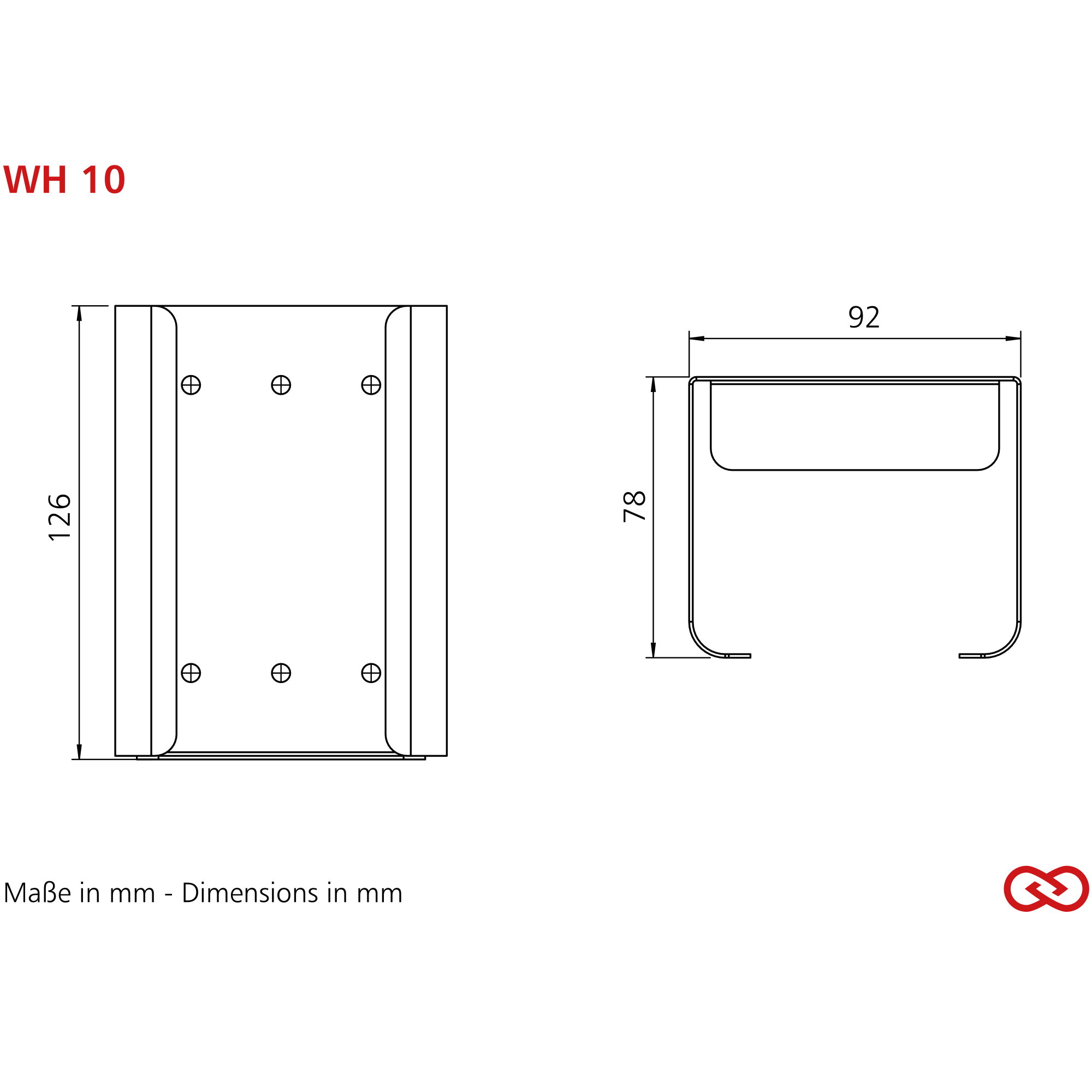 WH 10

126

92

78

Maße in mm - Dimensions in mm