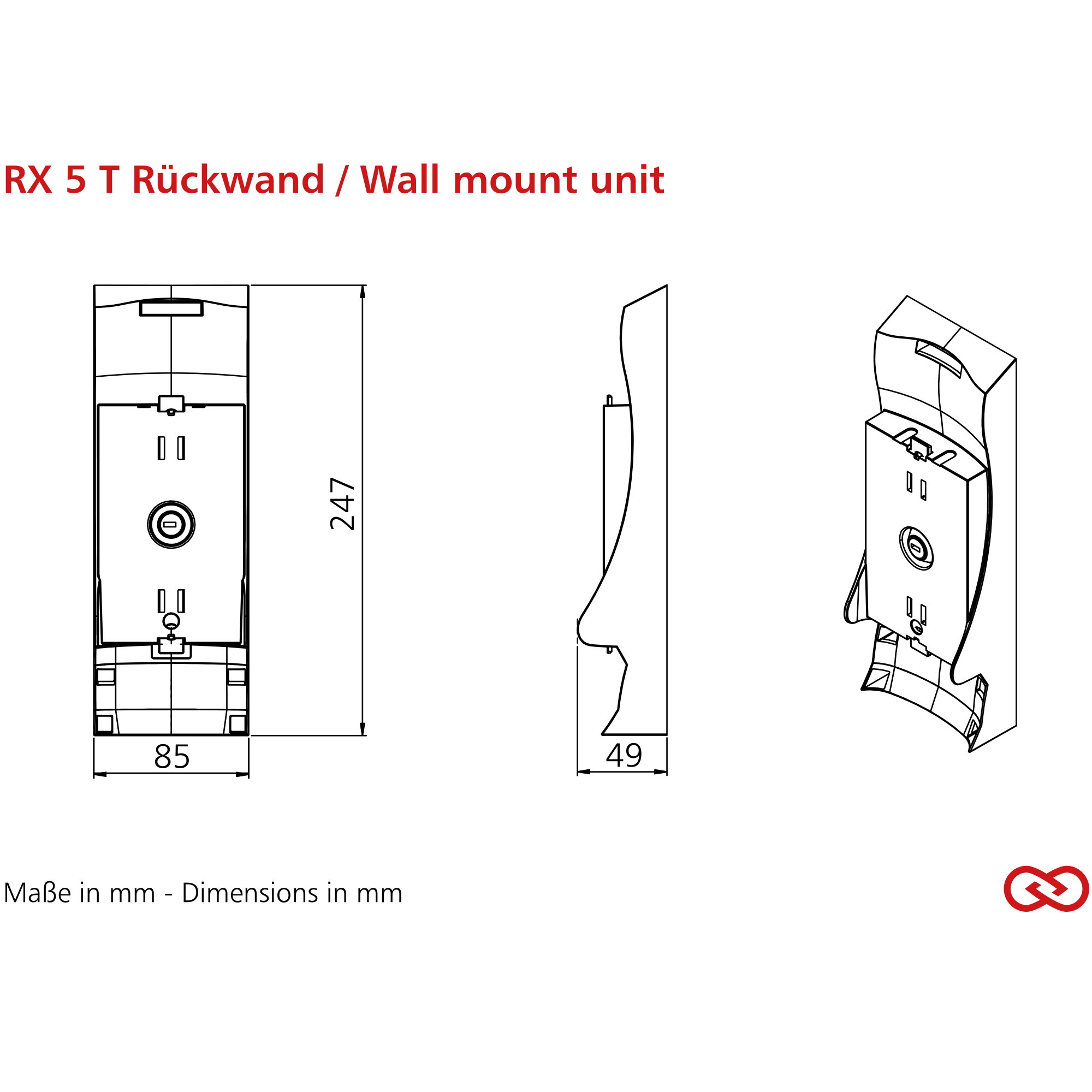 RX 5 T Rückwand / Wall mount unit

247

85

49

Maße in mm - Dimensions in mm