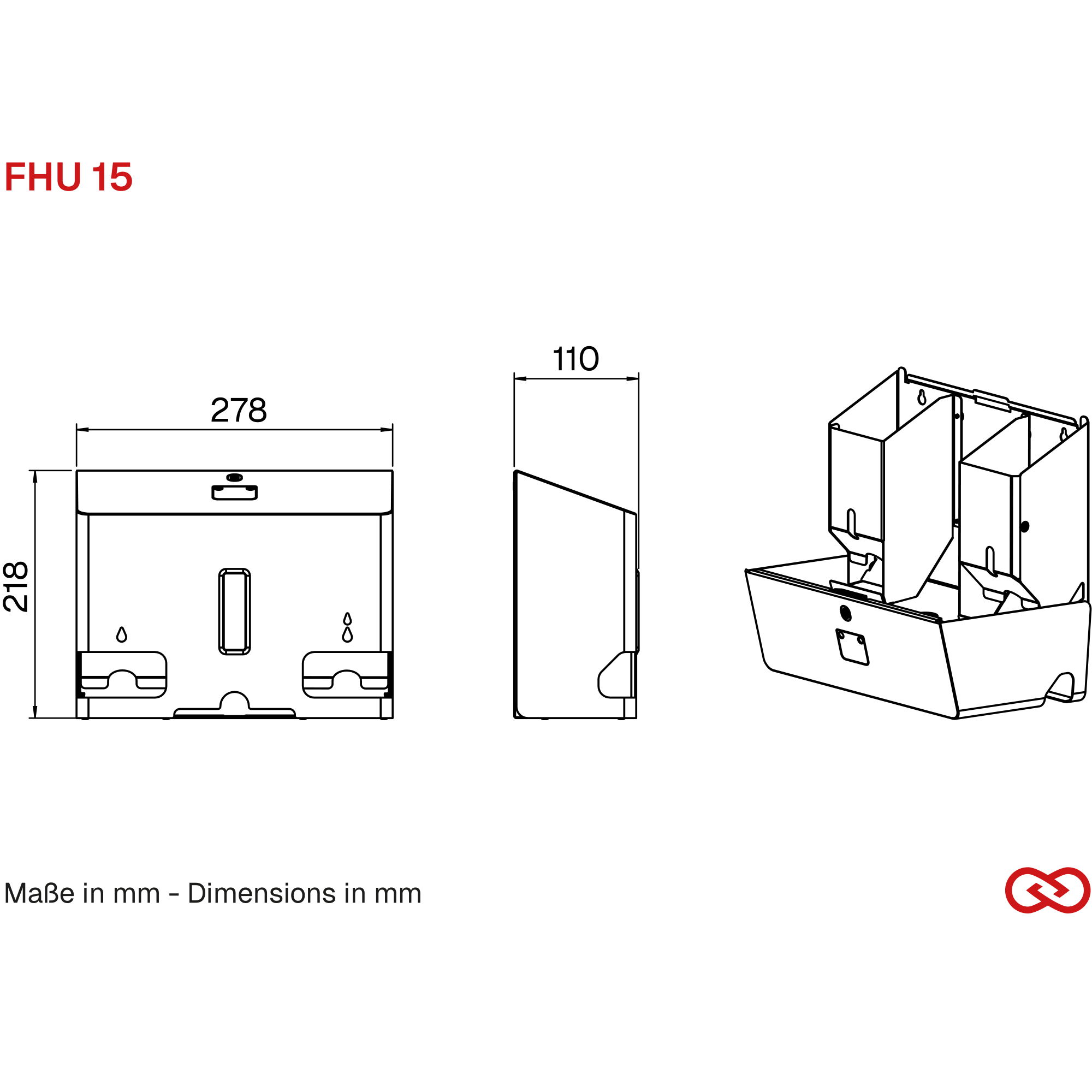 FHU 15

278

218

110

Maße in mm - Dimensions in mm